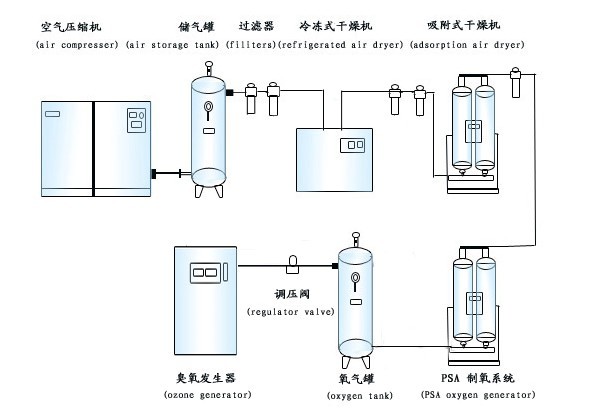 空气压缩机
(air compresser)

储气罐
(air storage tank)

过滤器
(filiters)

冷冻式干燥机
(refrigerated air dryer)

吸附式干燥机
(adsorption air dryer)

调压阀
(regulator valve)

臭氧发生器
(ozone generator)

氧气罐
(oxygen tank)

PSA 制氧系统
(PSA oxygen generator)